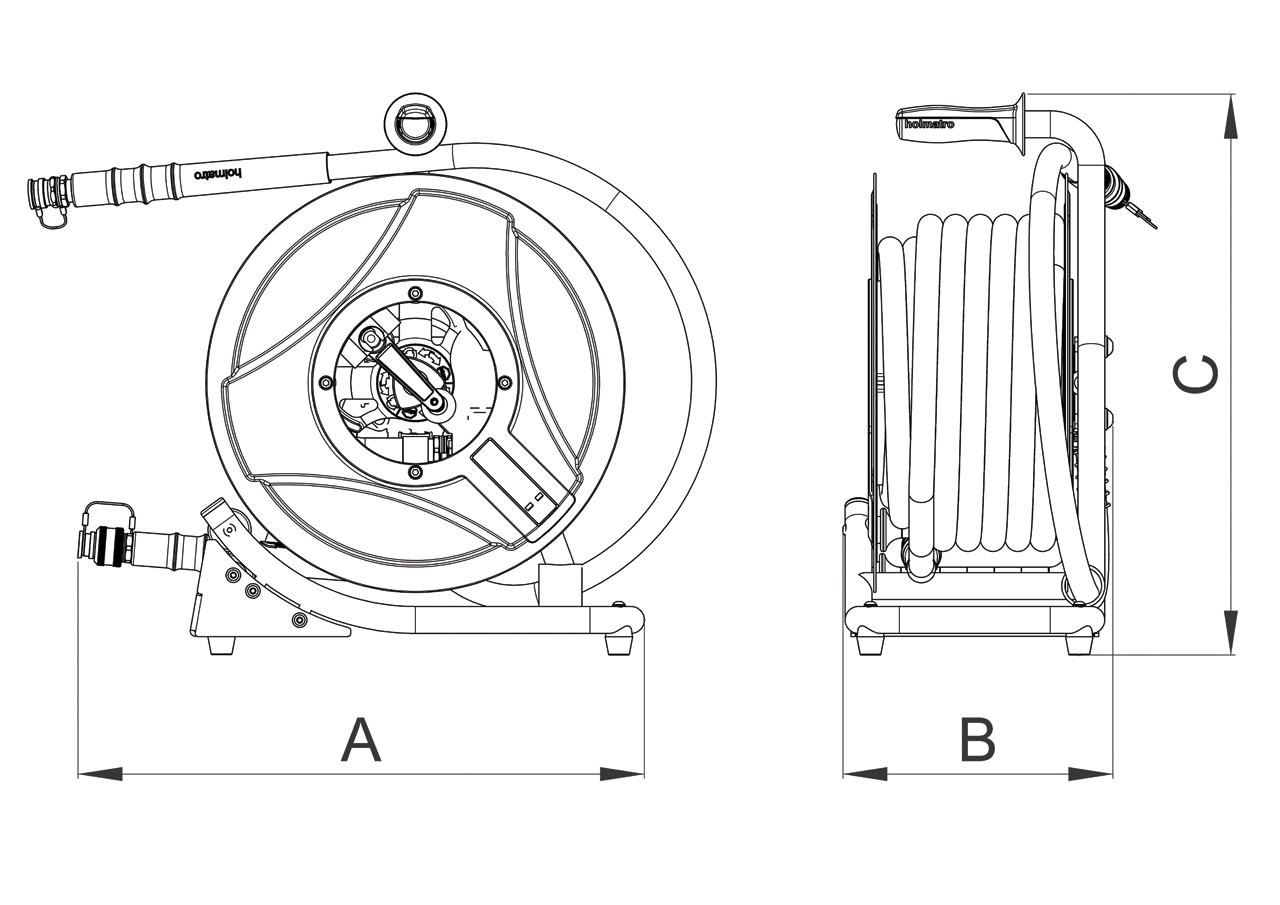 holmatro

holmatro

C

A

B