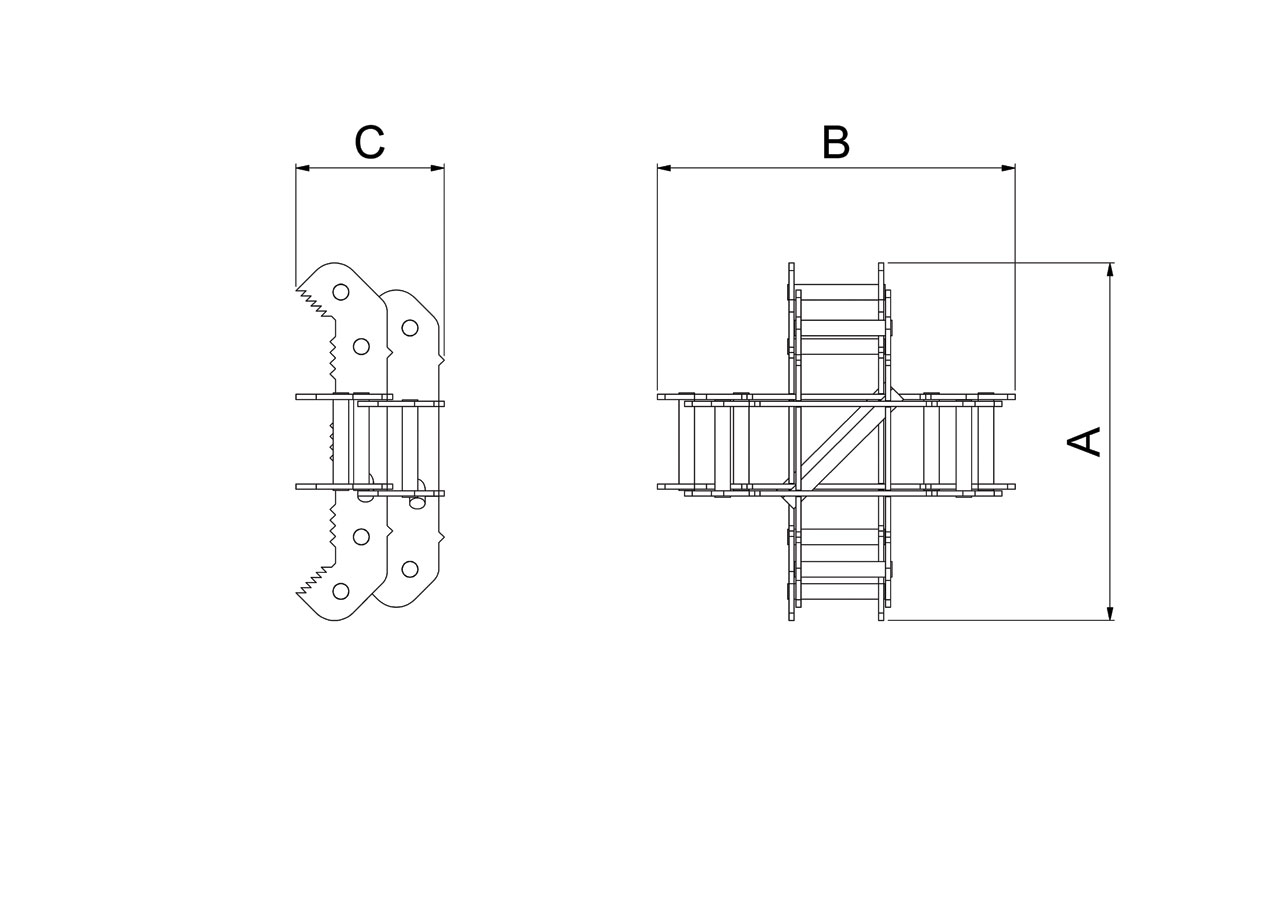 C

B

A